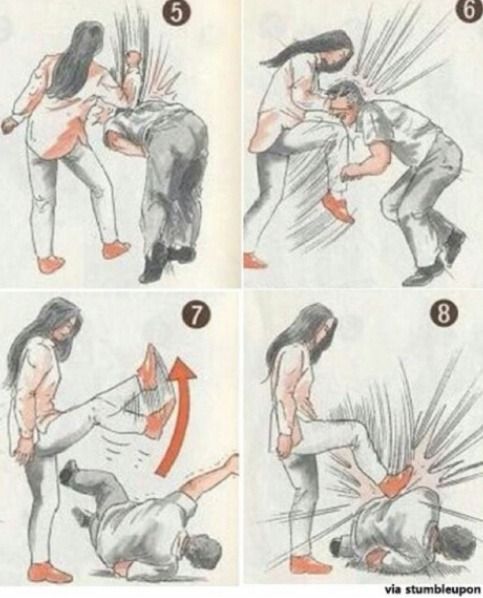 5

6

7

8

via stumbleupon