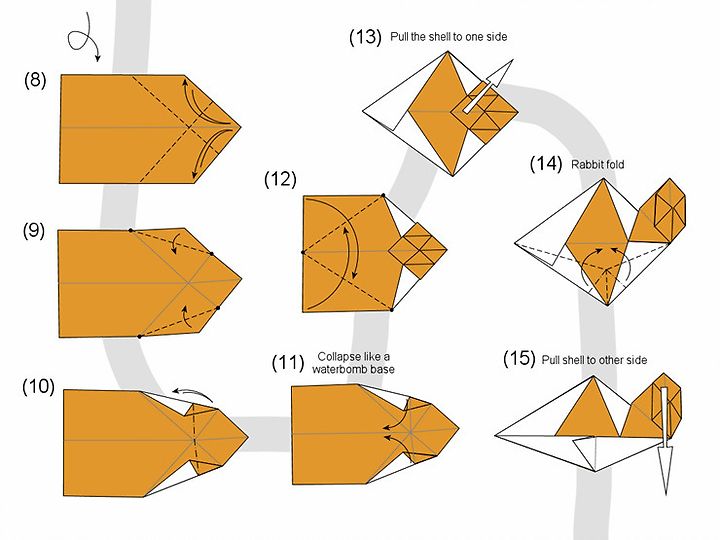 (8)

(9)

(10)

(11) Collapse like a waterbomb base

(12)

(13) Pull the shell to one side

(14) Rabbit fold

(15) Pull shell to other side