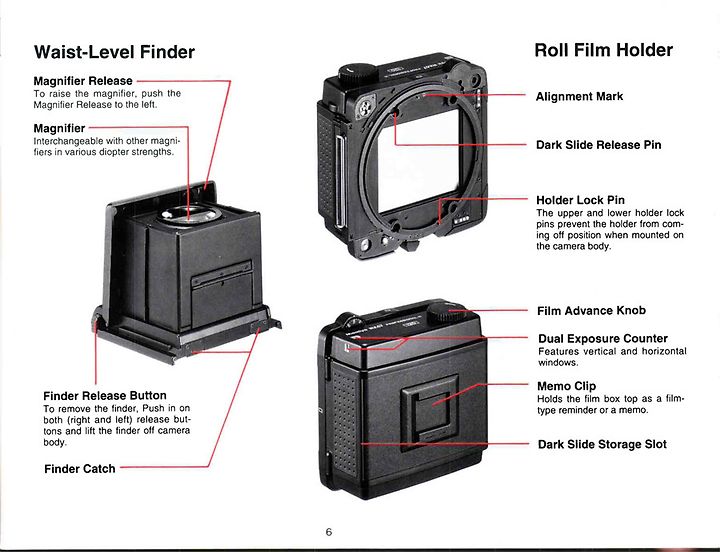 Waist-Level Finder

Magnifier Release
To raise the magnifier, push the Magnifier Release to the left.

Magnifier
Interchangeable with other magnifiers in various diopter strengths.

Finder Release Button
To remove the finder, Push in on both (right and left) release buttons and lift the finder off camera body.

Finder Catch

Roll Film Holder

Alignment Mark

Dark Slide Release Pin

Holder Lock Pin
The upper and lower holder lock pins prevent the holder from coming off position when mounted on the camera body.

Film Advance Knob

Dual Exposure Counter
Features vertical and horizontal windows.

Memo Clip
Holds the film box top as a film-type reminder or a memo.

Dark Slide Storage Slot

6