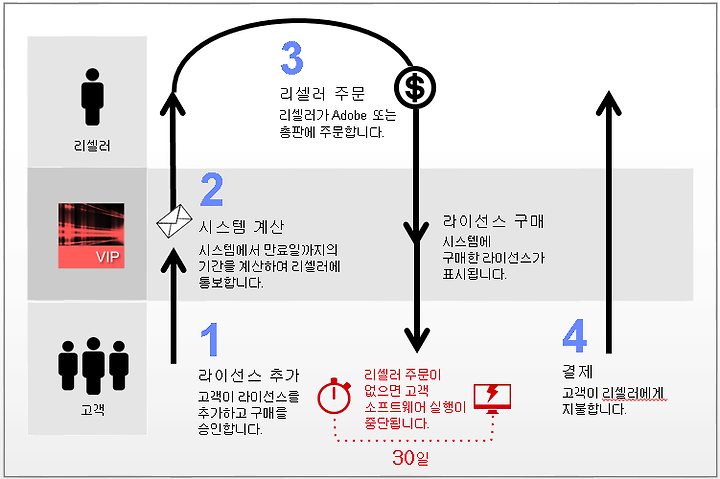 리셀러

VIP

고객

3
리셀러 주문
리셀러가 Adobe 또는 총판에 주문합니다.

2
시스템 계산
시스템에서 만료일까지의 기간을 계산하여 리셀러에 통보합니다.

라이선스 구매
시스템에 구매한 라이선스가 표시됩니다.

1
라이선스 추가
고객이 라이선스를 추가하고 구매를 승인합니다.

리셀러 주문이 없으면 고객 소프트웨어 실행이 중단됩니다.

30일

4
결제
고객이 리셀러에게 지불합니다.