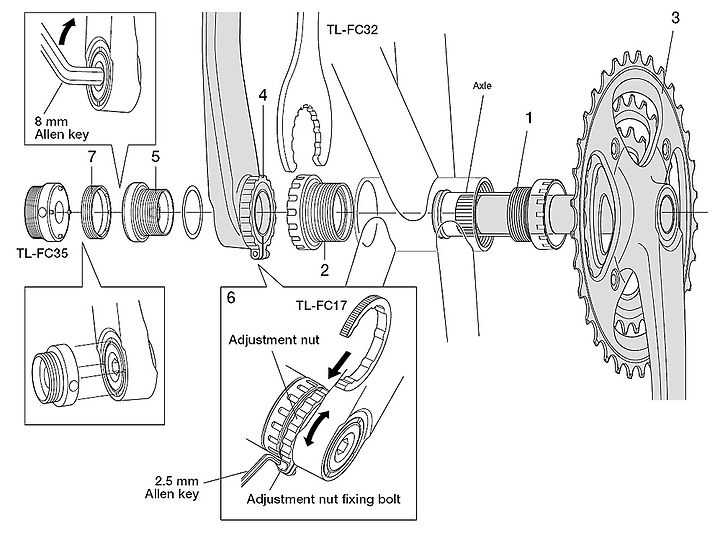 8 mm
Allen key

7
5
4
TL-FC32
Axle
1
3
TL-FC35
2
6
TL-FC17
Adjustment nut
2.5 mm
Allen key
Adjustment nut fixing bolt