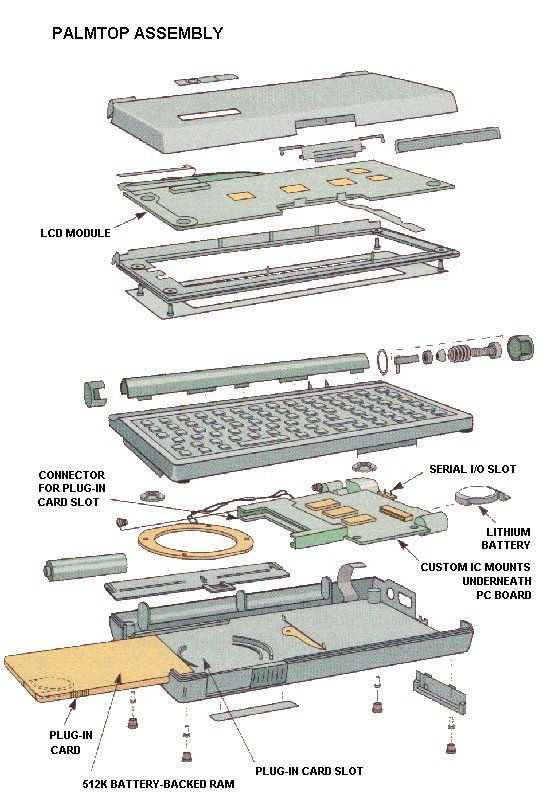 PALMTOP ASSEMBLY

LCD MODULE

CONNECTOR FOR PLUG-IN CARD SLOT

SERIAL I/O SLOT

LITHIUM BATTERY

CUSTOM IC MOUNTS UNDERNEATH PC BOARD

PLUG-IN CARD

PLUG-IN CARD SLOT

512K BATTERY-BACKED RAM