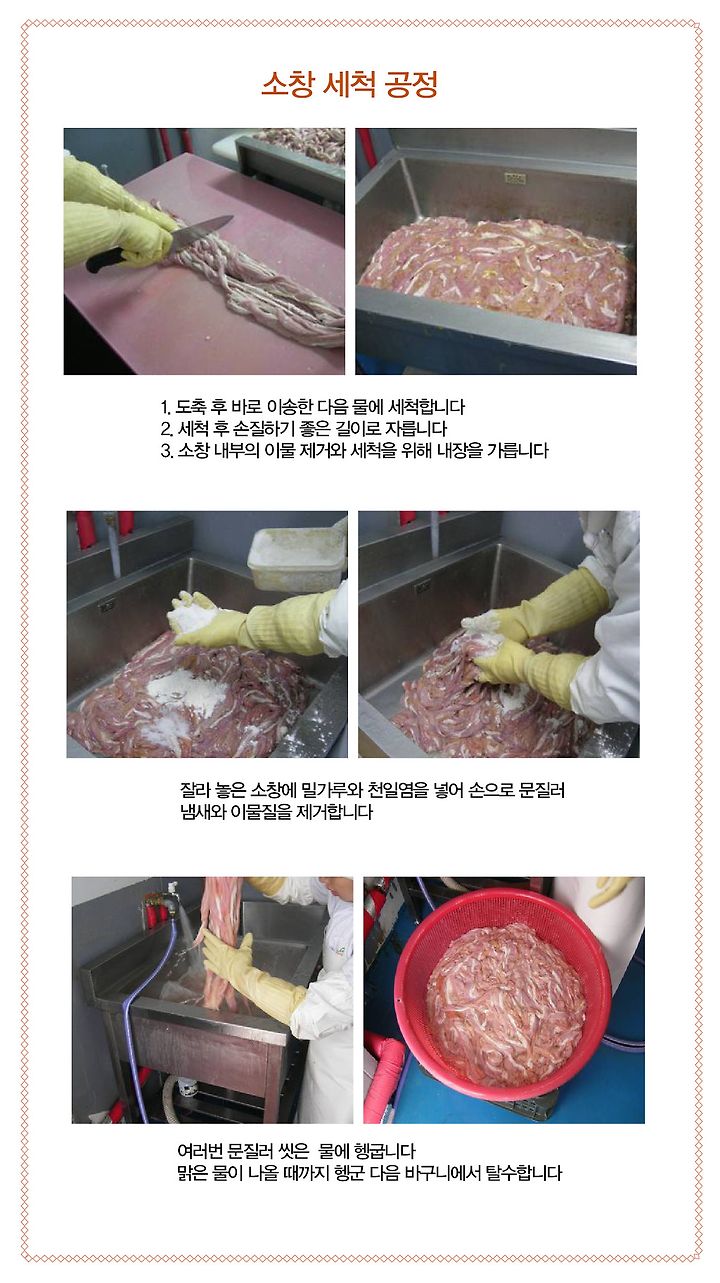 소창 세척 공정

1. 도축 후 바로 이송한 다음 물에 세척합니다
2. 세척 후 손질하기 좋은 길이로 자릅니다
3. 소창 내부의 이물 제거와 세척을 위해 내장을 가릅니다

잘라 놓은 소창에 밀가루와 천일염을 넣어 손으로 문질러 냄새와 이물질을 제거합니다

여러번 문질러 씻은 물에 헹굽니다
맑은 물이 나올 때까지 헹군 다음 바구니에서 탈수합니다