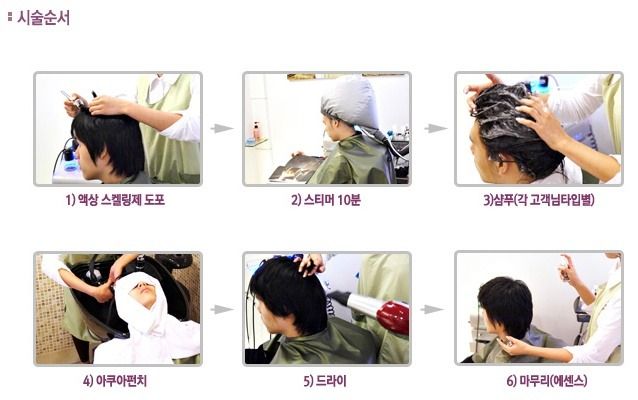 시술순서

1) 액상 스켈링제 도포

2) 스티머 10분

3)샴푸(각 고객님타입별)

4) 아쿠아펀치

5) 드라이

6) 마무리(에센스)