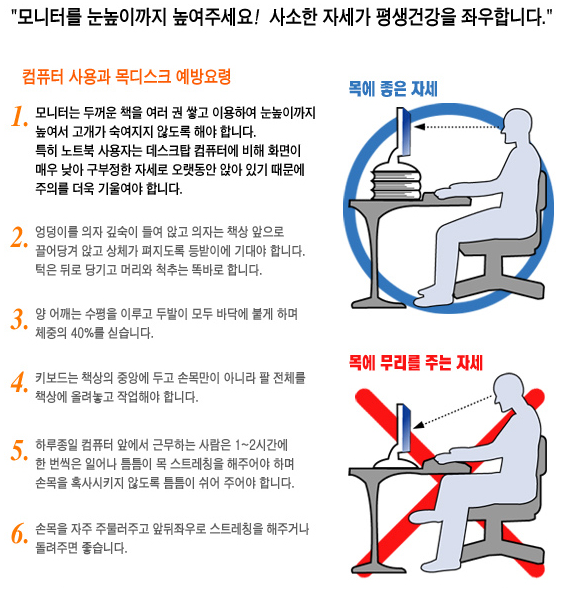 "모니터를 눈높이까지 높여주세요! 사소한 자세가 평생건강을 좌우합니다."

컴퓨터 사용과 목디스크 예방요령

1. 모니터는 두꺼운 책을 여러 권 쌓고 이용하여 눈높이까지 높여서 고개가 숙여지지 않도록 해야 합니다. 특히 노트북 사용자는 데스크탑 컴퓨터에 비해 화면이 매우 낮아 구부정한 자세로 오랫동안 앉아 있기 때문에 주의를 더욱 기울여야 합니다.

2. 엉덩이를 의자 깊숙이 들여 앉고 의자는 책상 앞으로 끌어당겨 앉고 상체가 펴지도록 등받이에 기대야 합니다. 턱은 뒤로 당기고 머리와 척추는 똑바로 합니다.

3. 양 어깨는 수평을 이루고 두발이 모두 바닥에 붙게 하며 체중의 40%를 싣습니다.

4. 키보드는 책상의 중앙에 두고 손목만이 아니라 팔 전체를 책상에 올려놓고 작업해야 합니다.

5. 하루종일 컴퓨터 앞에서 근무하는 사람은 1~2시간에 한 번씩은 일어나 틈틈이 목 스트레칭을 해주어야 하며 손목을 혹사시키지 않도록 틈틈이 쉬어 주어야 합니다.

6. 손목을 자주 주물러주고 앞뒤좌우로 스트레칭을 해주거나 돌려주면 좋습니다.

목에 좋은 자세

목에 무리를 주는 자세