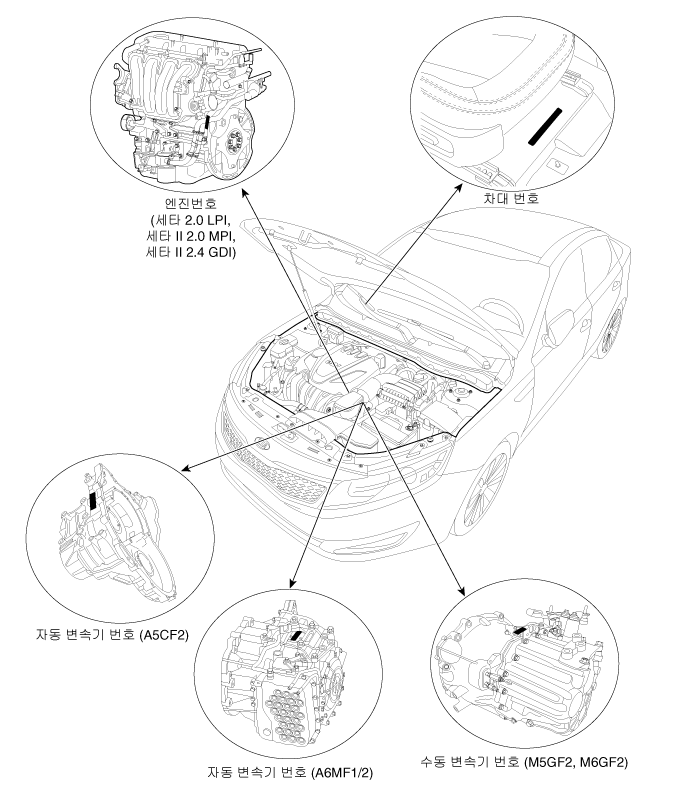 엔진번호
(세타 2.0 LPI,
세타 II 2.0 MPI,
세타 II 2.4 GDI)

차대 번호

자동 변속기 번호 (A5CF2)

자동 변속기 번호 (A6MF1/2)

수동 변속기 번호 (M5GF2, M6GF2)