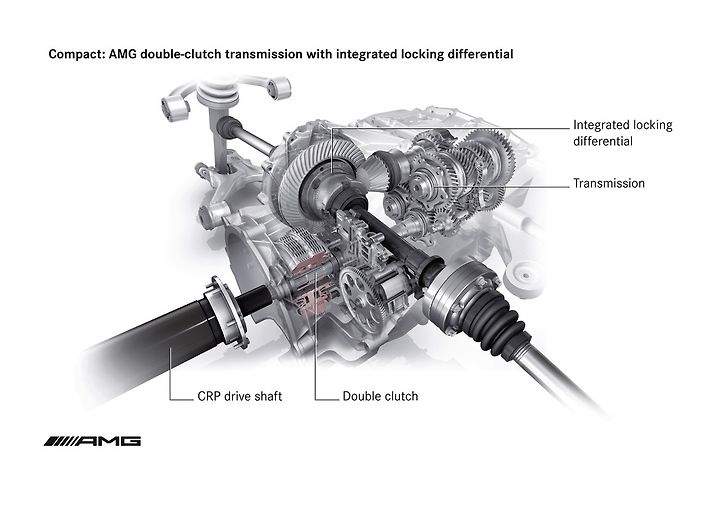 Compact: AMG double-clutch transmission with integrated locking differential

Integrated locking differential

Transmission

CRP drive shaft

Double clutch

AMG