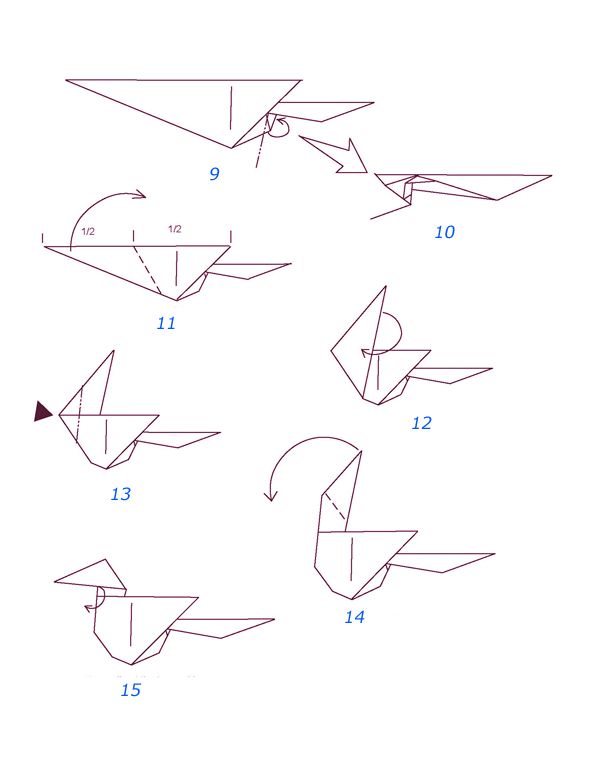 9

10

1/2
1/2

11

12

13

14

15