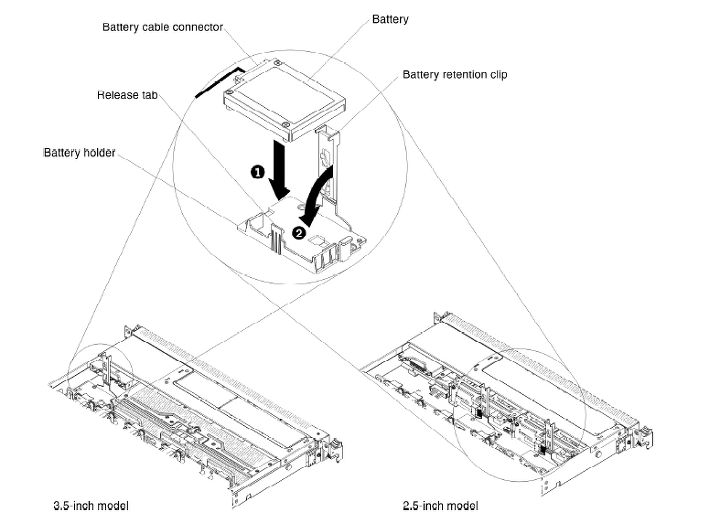 Battery cable connector

Battery

Battery retention clip

Release tab

Battery holder

1

2

3.5-inch model

2.5-inch model