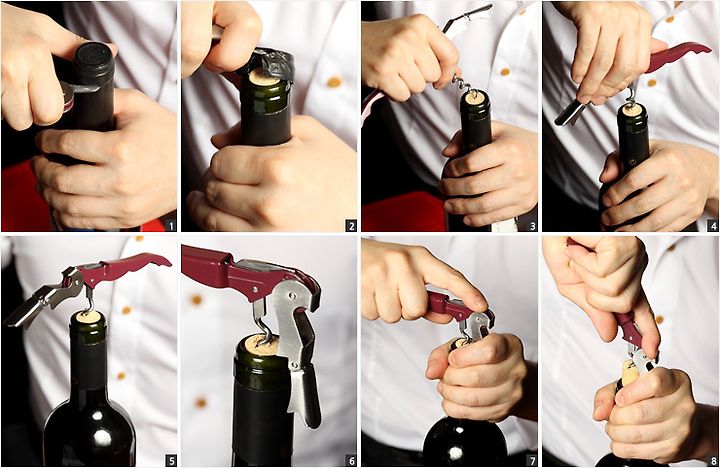 1
2
3
4
5
6
7
8