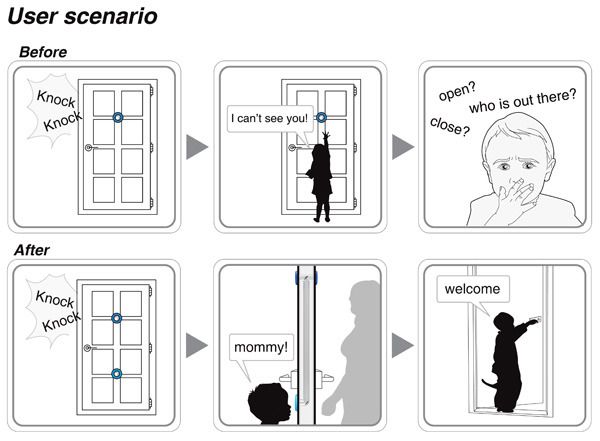 User scenario

Before

Knock Knock

I can't see you!

open?
who is out there?
close?

After

Knock Knock

mommy!

welcome