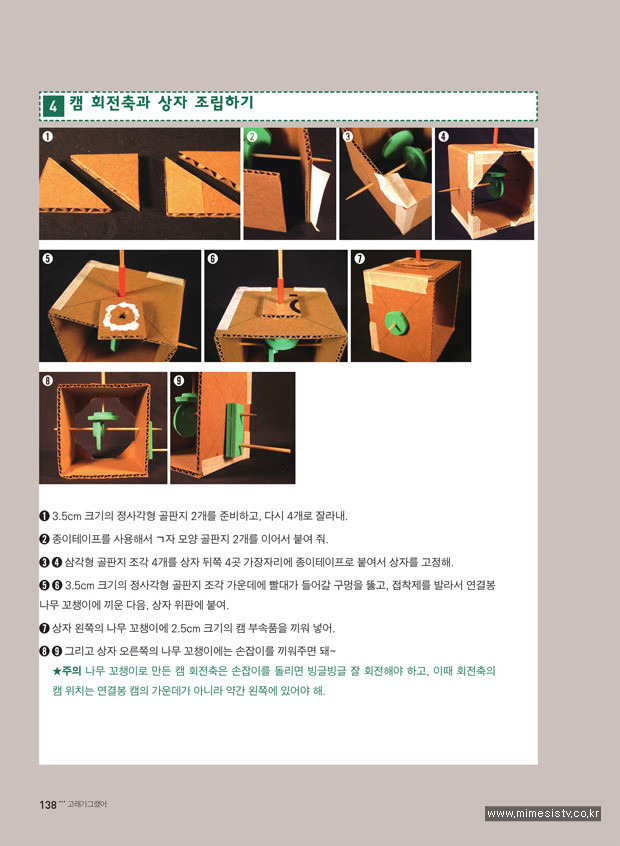 4 캠 회전축과 상자 조립하기

❶ ❷ ❸ ❹ ❺ ❻ ❼ ❽ ❾

❶ 3.5cm 크기의 정사각형 골판지 2개를 준비하고, 다시 4개로 잘라내.

❷ 종이테이프를 사용해서 ㄱ자 모양 골판지 2개를 이어서 붙여 줘.

❸ ❹ 삼각형 골판지 조각 4개를 상자 뒤쪽 4곳 가장자리에 종이테이프로 붙여서 상자를 고정해.

❺ ❻ 3.5cm 크기의 정사각형 골판지 조각 가운데에 빨대가 들어갈 구멍을 뚫고, 접착제를 발라서 연결봉 나무 꼬챙이에 끼운 다음, 상자 위판에 붙여.

❼ 상자 왼쪽의 나무 꼬챙이에 2.5cm 크기의 캠 부속품을 끼워 넣어.

❽ ❾ 그리고 상자 오른쪽의 나무 꼬챙이에는 손잡이를 끼워주면 돼~

★주의 나무 꼬챙이로 만든 캠 회전축은 손잡이를 돌리면 빙글빙글 잘 회전해야 하고, 이때 회전축의 캠 위치는 연결봉 캠의 가운데가 아니라 약간 왼쪽에 있어야 해.

138 고래가그랬어

www.mimesistv.co.kr