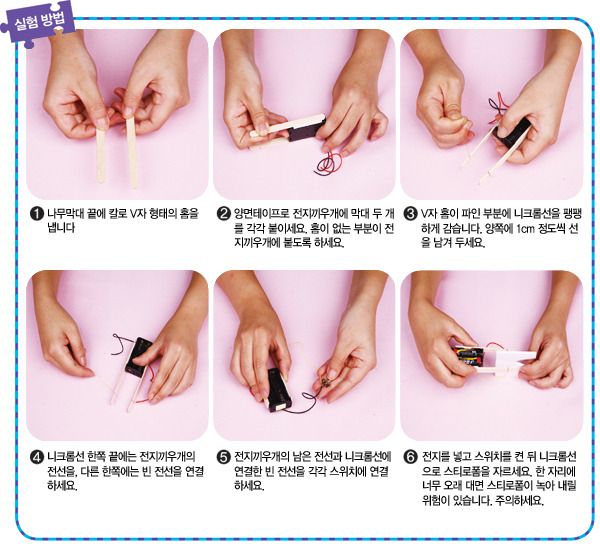 실험 방법

❶ 나무막대 끝에 칼로 V자 형태의 홈을 냅니다

❷ 양면테이프로 전지끼우개에 막대 두 개를 각각 붙이세요. 홈이 없는 부분이 전지끼우개에 붙도록 하세요.

❸ V자 홈이 파인 부분에 니크롬선을 팽팽하게 감습니다. 양쪽에 1cm 정도씩 선을 남겨 두세요.

❹ 니크롬선 한쪽 끝에는 전지끼우개의 전선을, 다른 한쪽에는 빈 전선을 연결하세요.

❺ 전지끼우개의 남은 전선과 니크롬선에 연결한 빈 전선을 각각 스위치에 연결하세요.

❻ 전지를 넣고 스위치를 켠 뒤 니크롬선으로 스티로폼을 자르세요. 한 자리에 너무 오래 대면 스티로폼이 녹아 내릴 위험이 있습니다. 주의하세요.