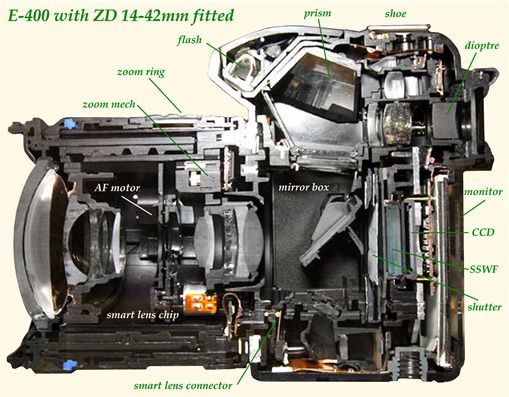 E-400 with ZD 14-42mm fitted

prism

shoe

flash

dioptre

zoom ring

zoom mech

AF motor

mirror box

monitor

CCD

SSWF

shutter

smart lens chip

smart lens connector