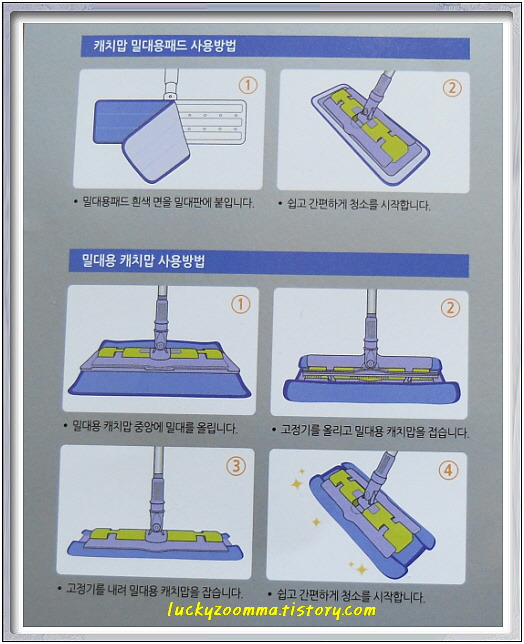 캐치맙 밀대용패드 사용방법

①

• 밀대용패드 흰색 면을 밀대판에 붙입니다.

②

• 쉽고 간편하게 청소를 시작합니다.

밀대용 캐치맙 사용방법

①

• 밀대용 캐치맙 중앙에 밀대를 올립니다.

②

• 고정기를 올리고 밀대용 캐치맙을 접습니다.

③

• 고정기를 내려 밀대용 캐치맙을 잡습니다.

④

• 쉽고 간편하게 청소를 시작합니다.

luckyzoomma.tistory.com