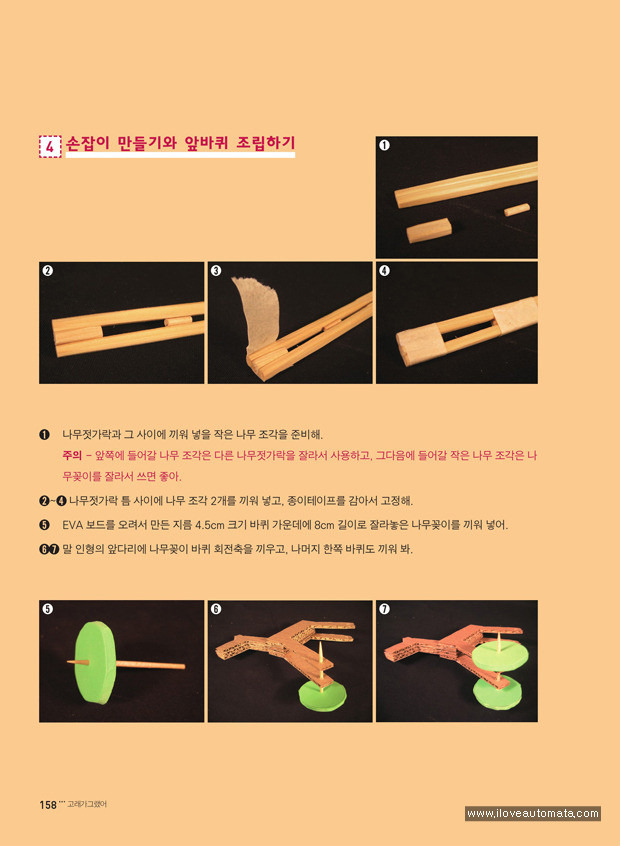 4 손잡이 만들기와 앞바퀴 조립하기

❶

❷

❸

❹

❶ 나무젓가락과 그 사이에 끼워 넣을 작은 나무 조각을 준비해.

주의 – 앞쪽에 들어갈 나무 조각은 다른 나무젓가락을 잘라서 사용하고, 그다음에 들어갈 작은 나무 조각은 나무꽂이를 잘라서 쓰면 좋아.

❷~❹ 나무젓가락 틈 사이에 나무 조각 2개를 끼워 넣고, 종이테이프를 감아서 고정해.

❺ EVA 보드를 오려서 만든 지름 4.5cm 크기 바퀴 가운데에 8cm 길이로 잘라놓은 나무꽂이를 끼워 넣어.

❻❼ 말 인형의 앞다리에 나무꽂이 바퀴 회전축을 끼우고, 나머지 한쪽 바퀴도 끼워 봐.

❺

❻

❼

158 ··· 고래가그랬어

www.iloveautomata.com