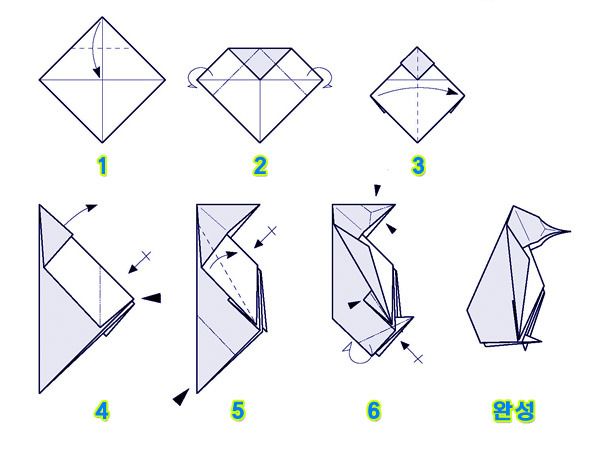 1
2
3
4
5
6
완성