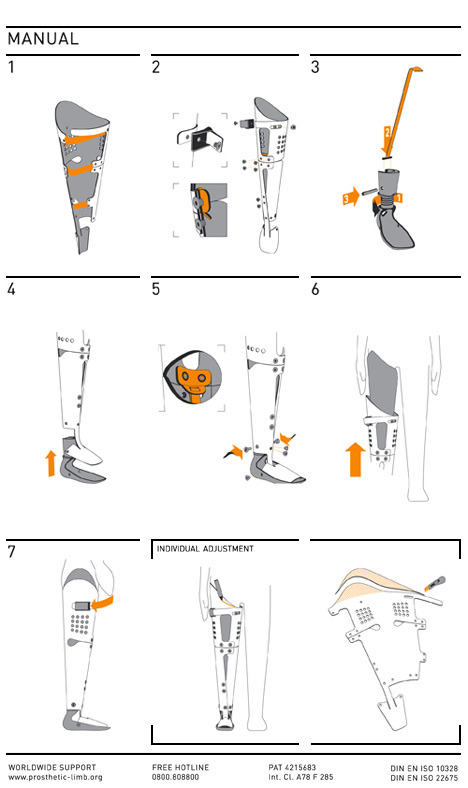 MANUAL

1

2

3

2

3

1

4

5

6

7

INDIVIDUAL ADJUSTMENT

WORLDWIDE SUPPORT
www.prosthetic-limb.org

FREE HOTLINE
0800.808800

PAT 4215683
Int. Cl. A78 F 285

DIN EN ISO 10328
DIN EN ISO 22675