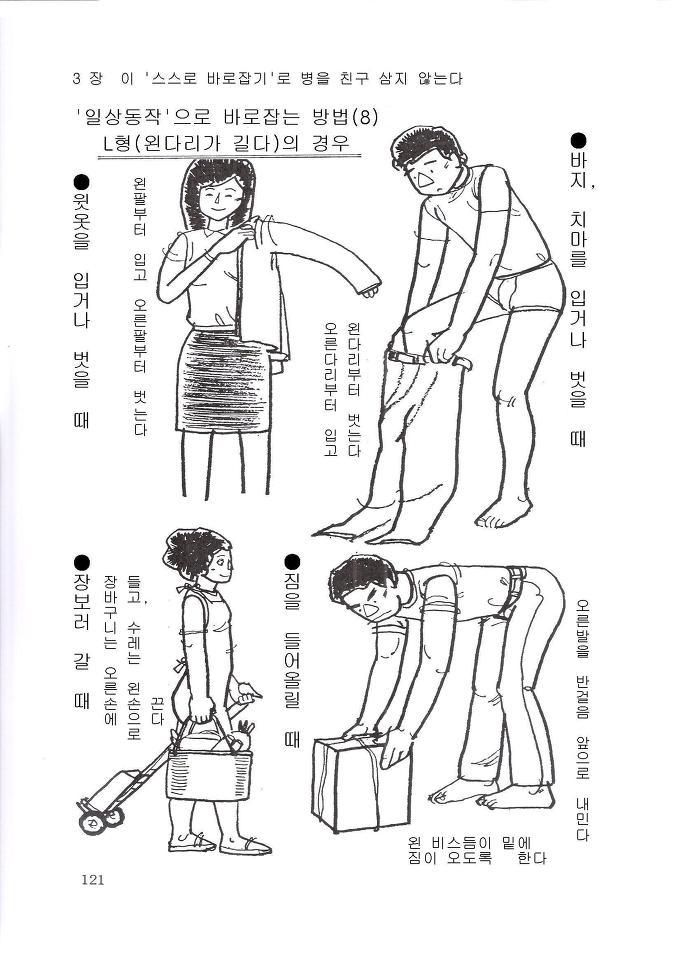 3 장 이 '스스로 바로잡기'로 병을 친구 삼지 않는다

'일상동작'으로 바로잡는 방법(8)
L형(왼다리가 길다)의 경우

●윗옷을 입거나 벗을 때

왼팔부터 입고 오른팔부터 벗는다

●바지, 치마를 입거나 벗을 때

왼다리부터 벗는다
오른다리부터 입고

●장보러 갈 때

장바구니는 오른손에 들고, 수레는 왼손으로 끈다

●짐을 들어올릴 때

오른발을 반걸음 앞으로 내민다

왼 비스듬이 밑에 짐이 오도록 한다

121