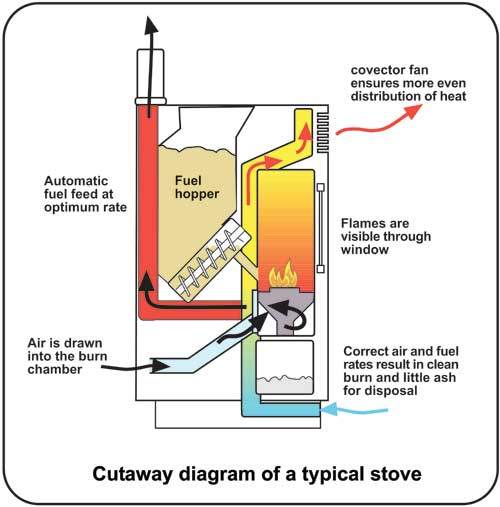 covector fan ensures more even distribution of heat

Automatic fuel feed at optimum rate

Fuel hopper

Flames are visible through window

Air is drawn into the burn chamber

Correct air and fuel rates result in clean burn and little ash for disposal

Cutaway diagram of a typical stove