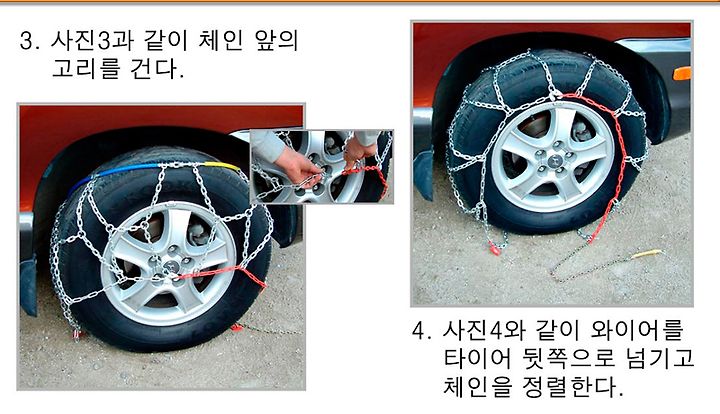 3. 사진3과 같이 체인 앞의 고리를 건다.

4. 사진4와 같이 와이어를 타이어 뒷쪽으로 넘기고 체인을 정렬한다.