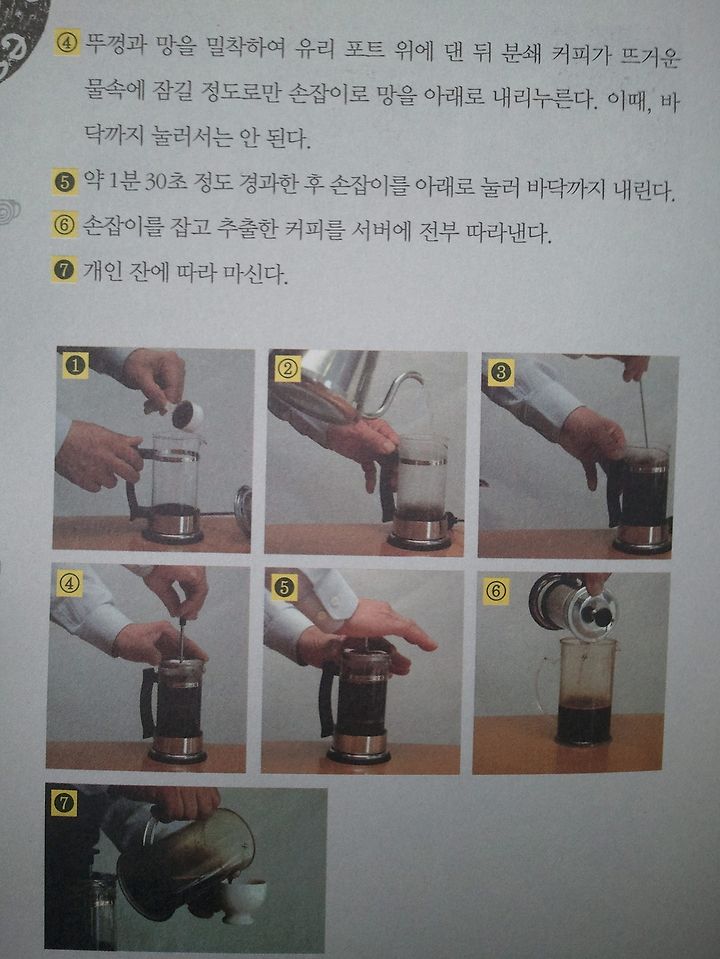 ④ 뚜껑과 망을 밀착하여 유리 포트 위에 댄 뒤 분쇄 커피가 뜨거운 물속에 잠길 정도로만 손잡이로 망을 아래로 내리누른다. 이때, 바닥까지 눌러서는 안 된다.

⑤ 약 1분 30초 정도 경과한 후 손잡이를 아래로 눌러 바닥까지 내린다.

⑥ 손잡이를 잡고 추출한 커피를 서버에 전부 따라낸다.

⑦ 개인 잔에 따라 마신다.

①

②

③

④

⑤

⑥

⑦