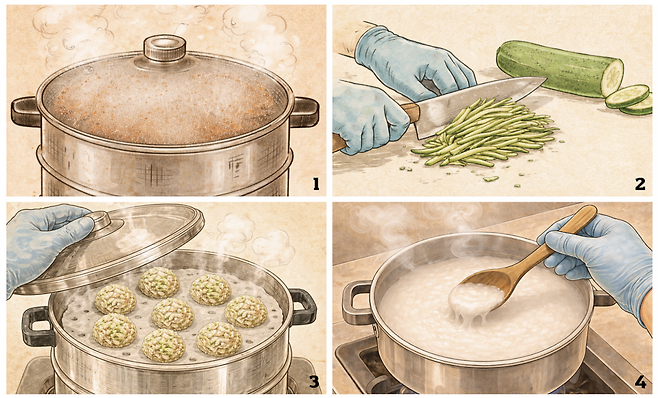 1

2

3

4