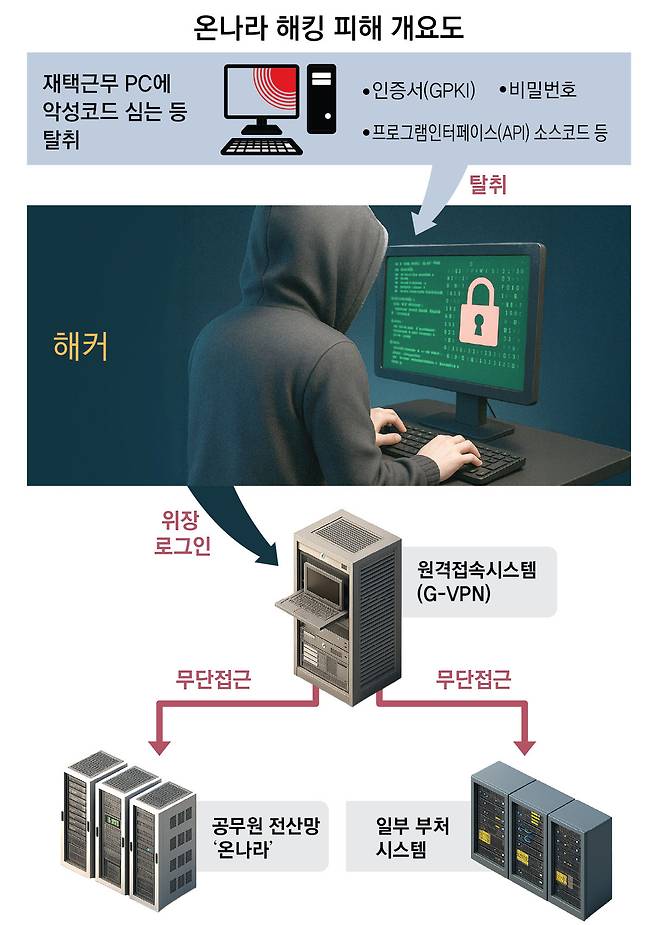 온나라 해킹 피해 개요도

재택근무 PC에 악성코드 심는 등 탈취

•인증서(GPKI) •비밀번호
•프로그램인터페이스(API) 소스코드 등

탈취

해커

위장 로그인

원격접속시스템 (G-VPN)

무단접근

무단접근

공무원 전산망 '온나라'

일부 부처 시스템