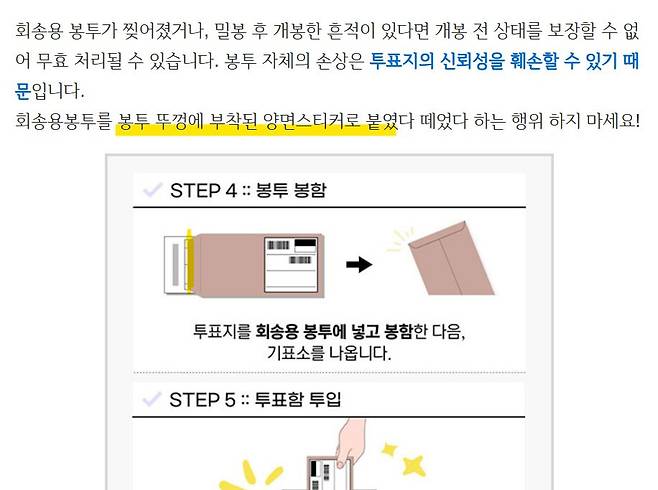 회송용 봉투가 찢어졌거나, 밀봉 후 개봉한 흔적이 있다면 개봉 전 상태를 보장할 수 없어 무효 처리될 수 있습니다. 봉투 자체의 손상은 투표지의 신뢰성을 훼손할 수 있기 때문입니다.
회송용봉투를 봉투 뚜껑에 부착된 양면스티커로 붙였다 떼었다 하는 행위 하지 마세요!

STEP 4 :: 봉투 봉함

투표지를 회송용 봉투에 넣고 봉함한 다음,
기표소를 나옵니다.

STEP 5 :: 투표함 투입