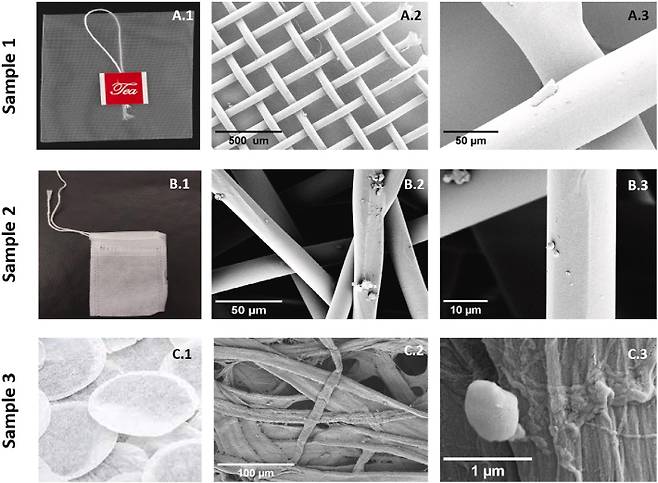 Sample 1

A.1

Tea

A.2

500 um

A.3

50 μm

Sample 2

B.1

B.2

50 μm

B.3

10 μm

Sample 3

C.1

C.2

100 μm

C.3

1 μm