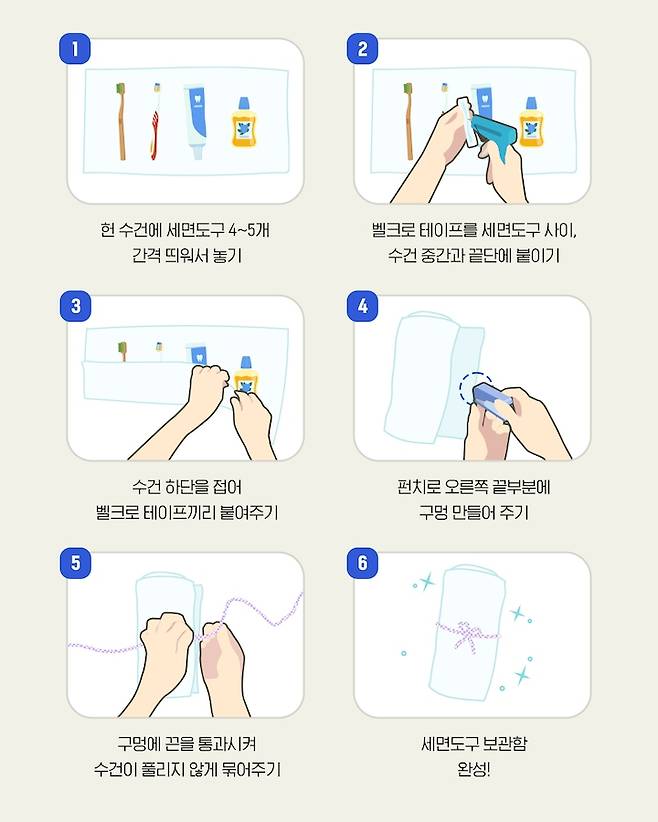 1

헌 수건에 세면도구 4~5개 간격 띄워서 놓기

2

벨크로 테이프를 세면도구 사이, 수건 중간과 끝단에 붙이기

3

수건 하단을 접어 벨크로 테이프끼리 붙여주기

4

펀치로 오른쪽 끝부분에 구멍 만들어 주기

5

구멍에 끈을 통과시켜 수건이 풀리지 않게 묶어주기

6

세면도구 보관함 완성!