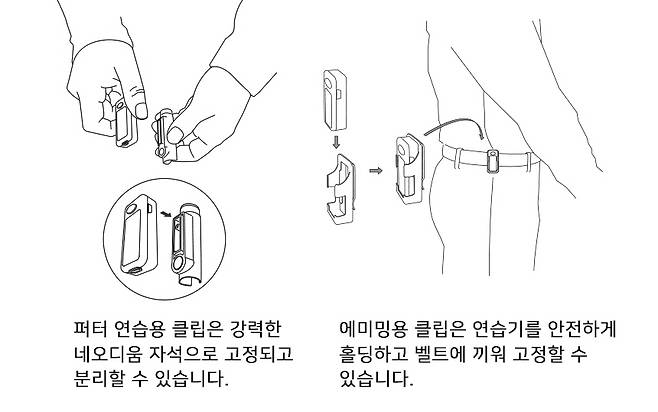 퍼터 연습용 클립은 강력한 네오디움 자석으로 고정되고 분리할 수 있습니다.

에미밍용 클립은 연습기를 안전하게 홀딩하고 벨트에 끼워 고정할 수 있습니다.