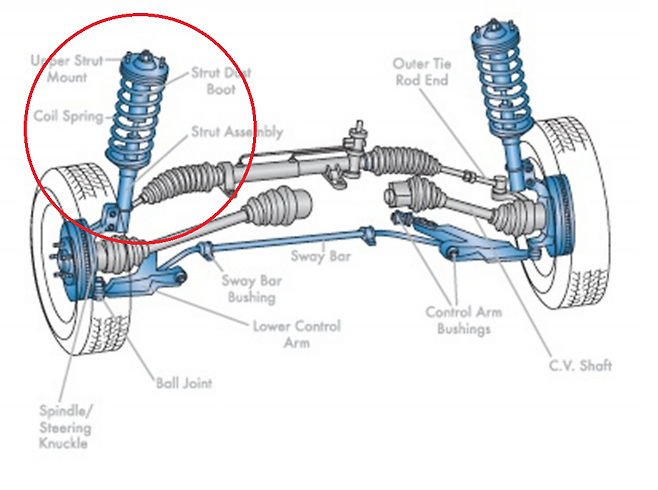 Upper Strut Mount

Strut Dust Boot

Coil Spring

Strut Assembly

Outer Tie Rod End

Sway Bar

Sway Bar Bushing

Lower Control Arm

Control Arm Bushings

C.V. Shaft

Ball Joint

Spindle/ Steering Knuckle