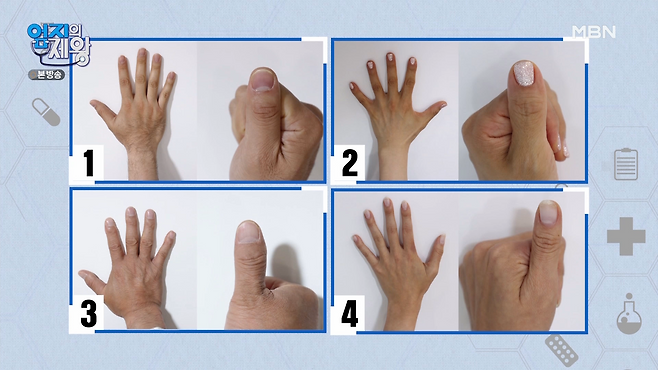 엄지의 제왕
본방송
MBN
1
2
3
4