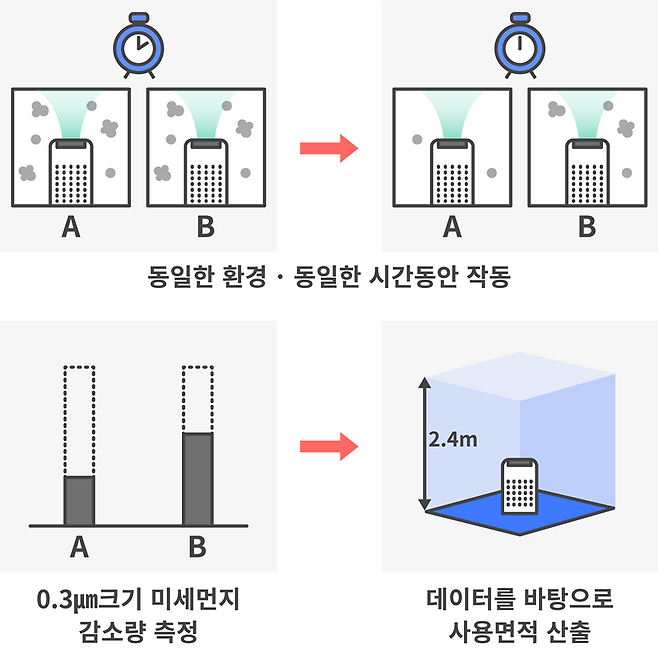 A B

A B

동일한 환경 · 동일한 시간동안 작동

A B

2.4m

0.3㎛크기 미세먼지 감소량 측정

데이터를 바탕으로 사용면적 산출