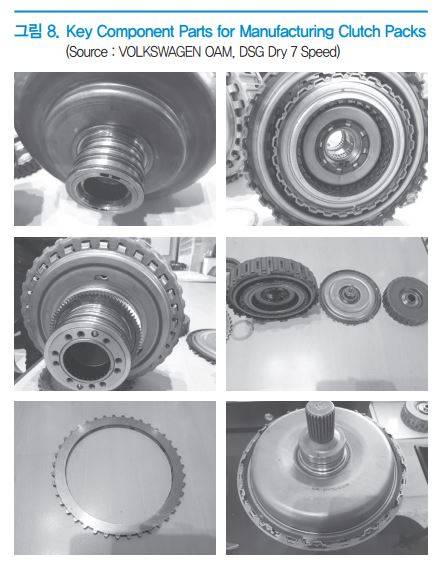 그림 8. Key Component Parts for Manufacturing Clutch Packs
(Source : VOLKSWAGEN OAM, DSG Dry 7 Speed)