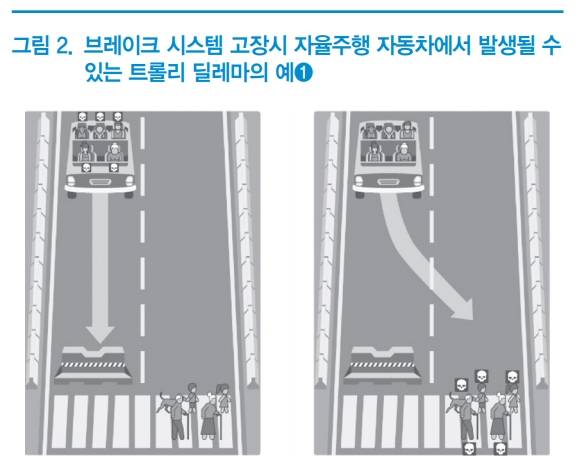 그림 2. 브레이크 시스템 고장시 자율주행 자동차에서 발생될 수 있는 트롤리 딜레마의 예❶