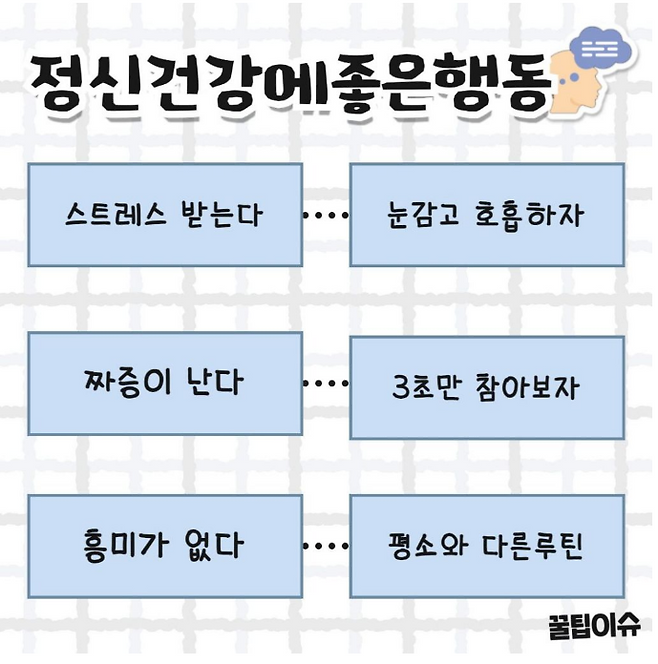 정신건강에좋은행동

스트레스 받는다 ···· 눈감고 호흡하자

짜증이 난다 ···· 3초만 참아보자

흥미가 없다 ···· 평소와 다른루틴

꿀팁이슈