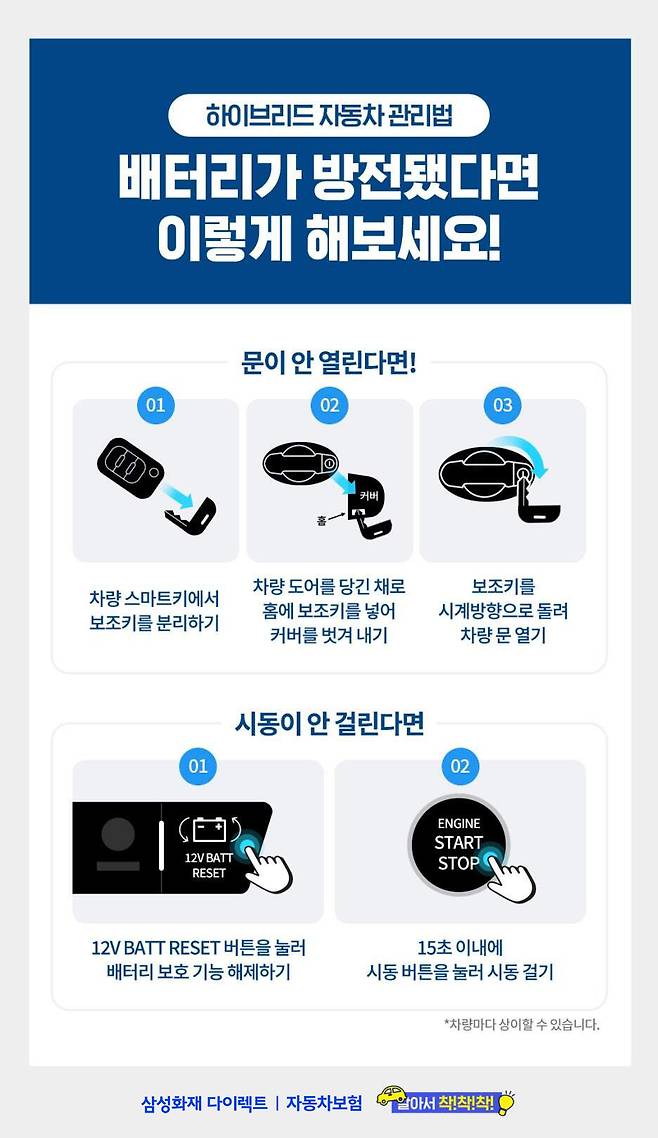 하이브리드 자동차 관리법

배터리가 방전됐다면 이렇게 해보세요!

문이 안 열린다면!

01

차량 스마트키에서 보조키를 분리하기

02

커버

홈

차량 도어를 당긴 채로 홈에 보조키를 넣어 커버를 벗겨 내기

03

보조키를 시계방향으로 돌려 차량 문 열기

시동이 안 걸린다면

01

12V BATT RESET

12V BATT RESET 버튼을 눌러 배터리 보호 기능 해제하기

02

ENGINE START STOP

15초 이내에 시동 버튼을 눌러 시동 걸기

*차량마다 상이할 수 있습니다.

삼성화재 다이렉트 | 자동차보험 알아서 착!착!착!