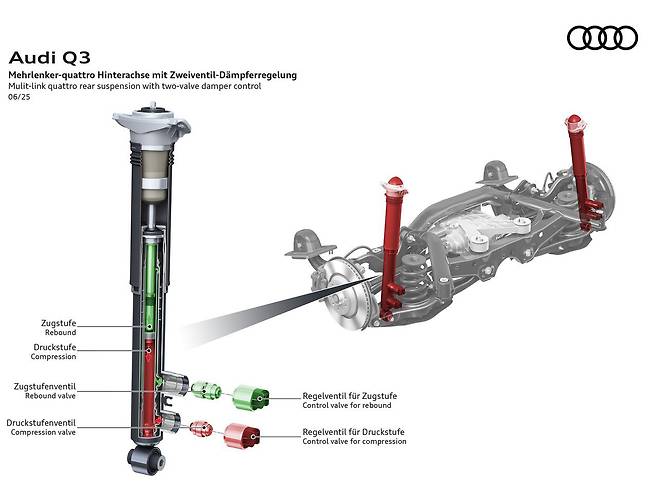 Audi Q3
Mehrlenker-quattro Hinterachse mit Zweiventil-Dämpferregelung
Mulit-link quattro rear suspension with two-valve damper control
06/25

Zugstufe
Rebound

Druckstufe
Compression

Zugstufenventil
Rebound valve

Druckstufenventil
Compression valve

Regelventil für Zugstufe
Control valve for rebound

Regelventil für Druckstufe
Control valve for compression