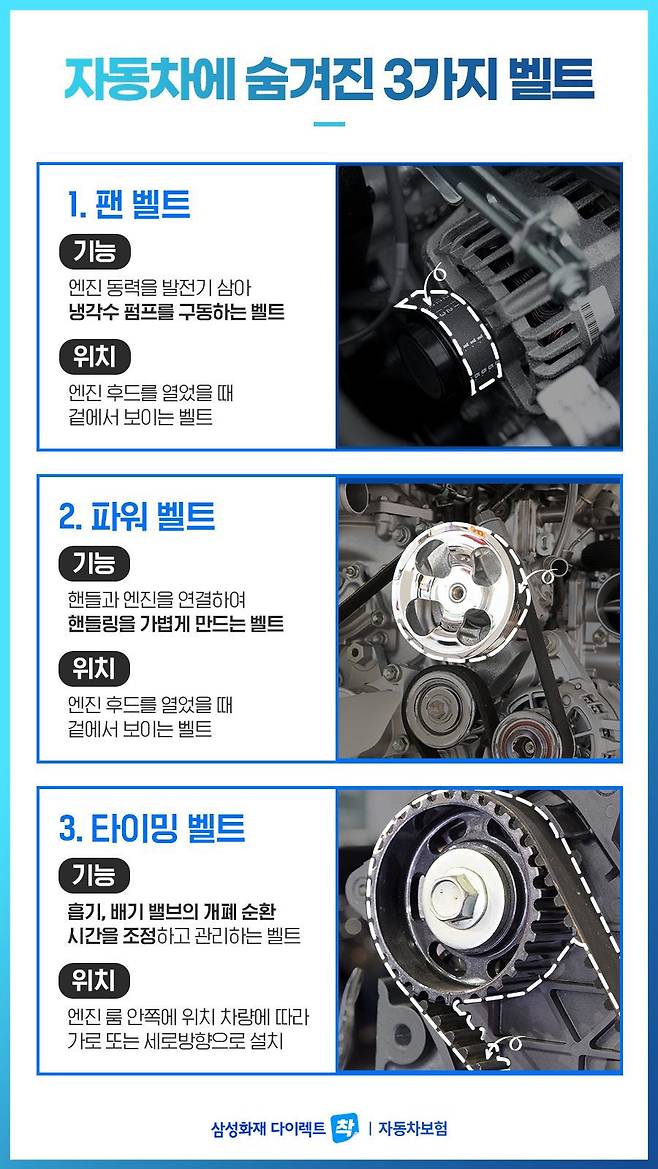 자동차에 숨겨진 3가지 벨트

1. 팬 벨트

기능

엔진 동력을 발전기 삼아 냉각수 펌프를 구동하는 벨트

위치

엔진 후드를 열었을 때 겉에서 보이는 벨트

2. 파워 벨트

기능

핸들과 엔진을 연결하여 핸들링을 가볍게 만드는 벨트

위치

엔진 후드를 열었을 때 겉에서 보이는 벨트

3. 타이밍 벨트

기능

흡기, 배기 밸브의 개폐 순환 시간을 조정하고 관리하는 벨트

위치

엔진 룸 안쪽에 위치 차량에 따라 가로 또는 세로방향으로 설치

삼성화재 다이렉트 착 | 자동차보험