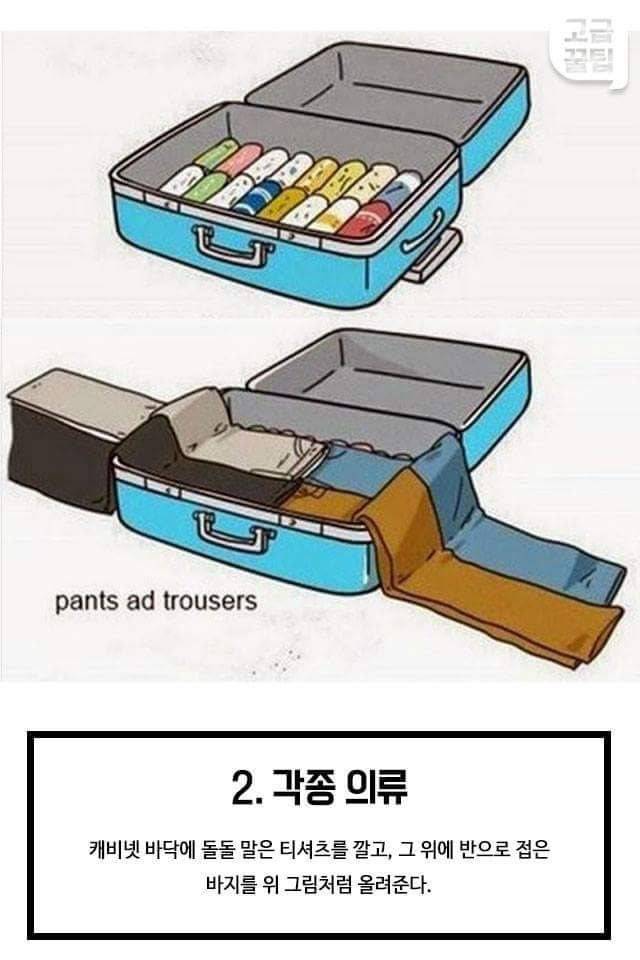 고급
꿀팁

pants ad trousers

2. 각종 의류

캐비넷 바닥에 돌돌 말은 티셔츠를 깔고, 그 위에 반으로 접은 바지를 위 그림처럼 올려준다.