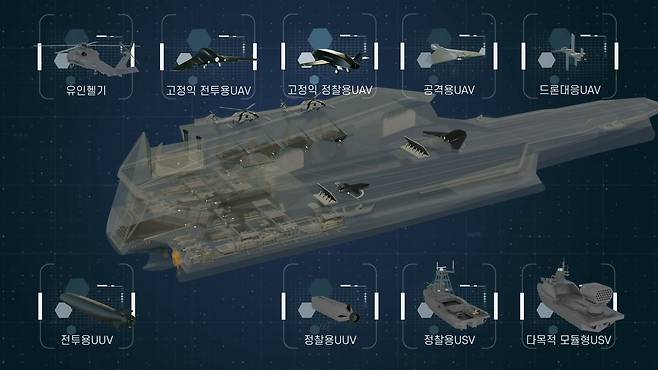 유인헬기

고정익 전투용UAV

고정익 정찰용UAV

공격용UAV

드론대응UAV

전투용UUV

정찰용UUV

정찰용USV

다목적 모듈형USV