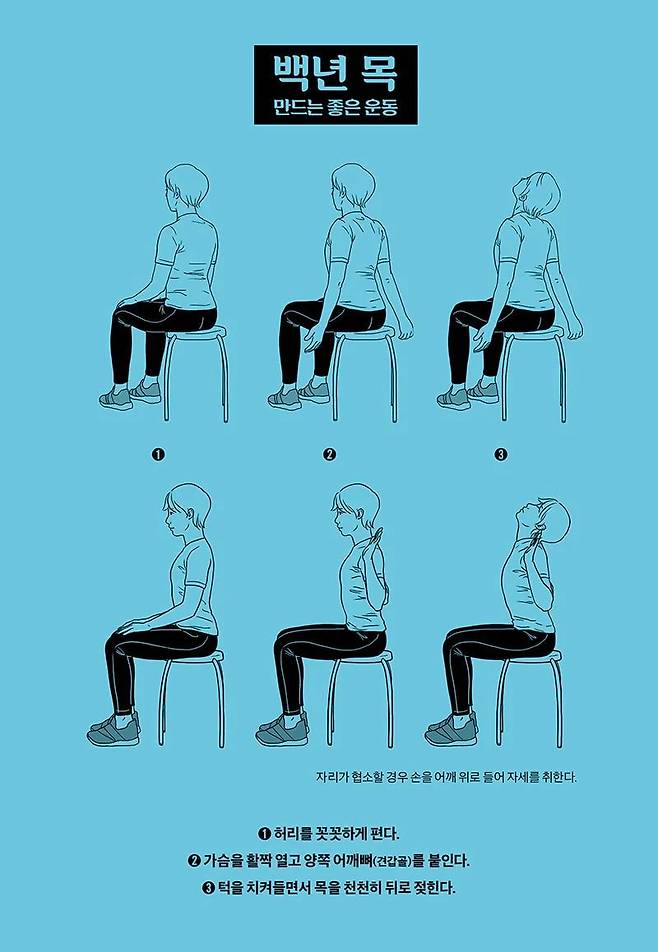 백년 목
만드는 좋은 운동

❶

❷

❸

자리가 협소할 경우 손을 어깨 위로 들어 자세를 취한다.

❶ 허리를 꼿꼿하게 편다.
❷ 가슴을 활짝 열고 양쪽 어깨뼈(견갑골)를 붙인다.
❸ 턱을 치켜들면서 목을 천천히 뒤로 젖힌다.