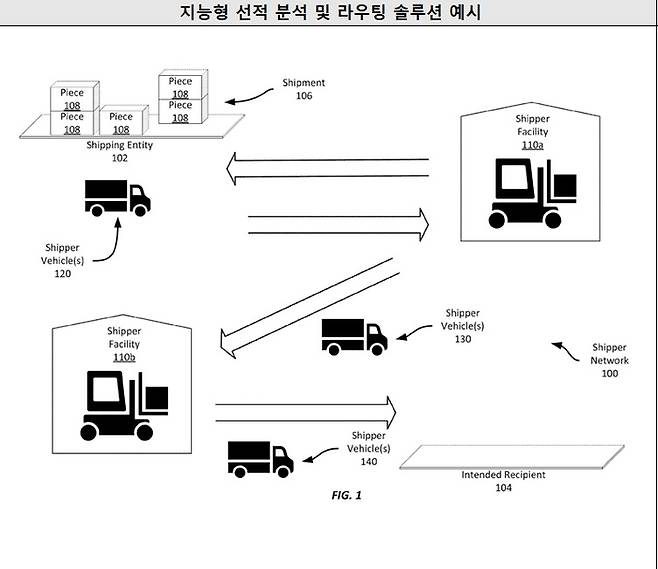 지능형 선적 분석 및 라우팅 솔루션 예시

Piece
108

Piece
108

Piece
108

Piece
108

Piece
108

Shipment
106

Shipping Entity
102

Shipper
Facility
110a

Shipper
Vehicle(s)
120

Shipper
Facility
110b

Shipper
Vehicle(s)
130

Shipper
Network
100

Shipper
Vehicle(s)
140

Intended Recipient
104

FIG. 1