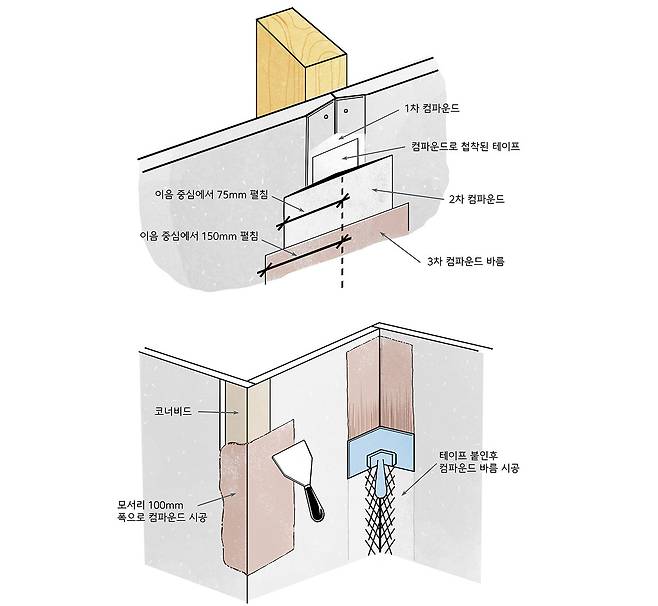 1차 컴파운드

컴파운드로 첩착된 테이프

이음 중심에서 75mm 펼침

2차 컴파운드

이음 중심에서 150mm 펼침

3차 컴파운드 바름

코너비드

테이프 붙인후
컴파운드 바름 시공

모서리 100mm
폭으로 컴파운드 시공