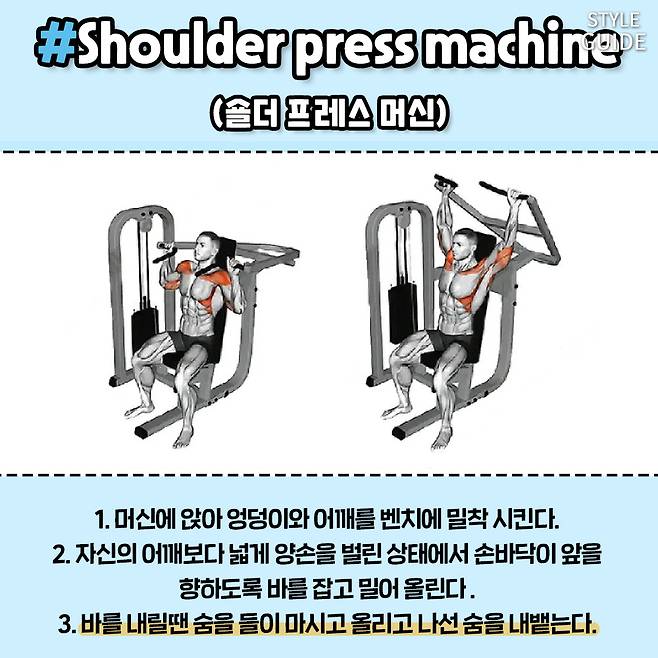 #Shoulder press machine

STYLE GUIDE

(숄더 프레스 머신)

1. 머신에 앉아 엉덩이와 어깨를 벤치에 밀착 시킨다.
2. 자신의 어깨보다 넓게 양손을 벌린 상태에서 손바닥이 앞을 향하도록 바를 잡고 밀어 올린다 .
3. 바를 내릴땐 숨을 들이 마시고 올리고 나선 숨을 내뱉는다.