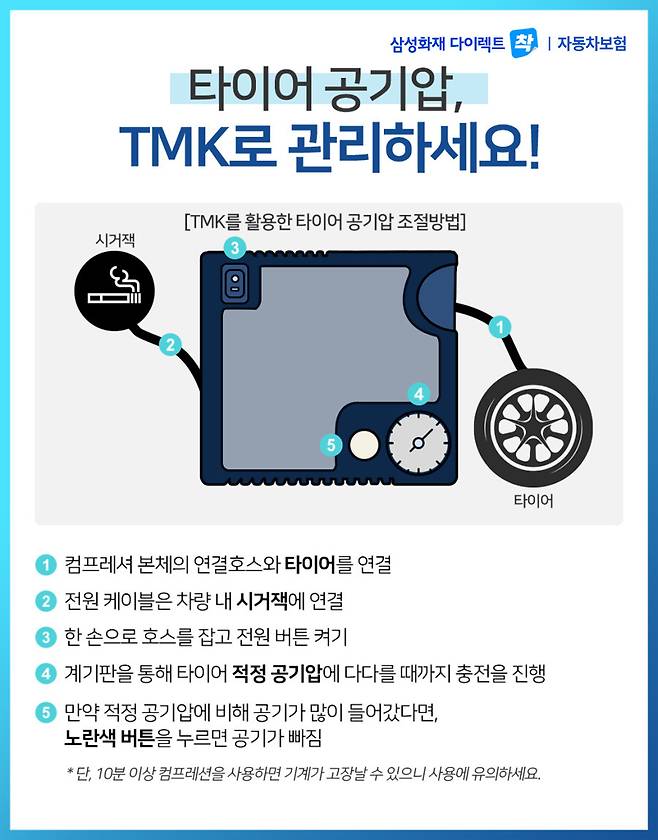 삼성화재 다이렉트 착 | 자동차보험

타이어 공기압, TMK로 관리하세요!

[TMK를 활용한 타이어 공기압 조절방법]

시거잭

3

2

1

4

5

타이어

1 컴프레셔 본체의 연결호스와 타이어를 연결

2 전원 케이블은 차량 내 시거잭에 연결

3 한 손으로 호스를 잡고 전원 버튼 켜기

4 계기판을 통해 타이어 적정 공기압에 다다를 때까지 충전을 진행

5 만약 적정 공기압에 비해 공기가 많이 들어갔다면, 노란색 버튼을 누르면 공기가 빠짐

* 단, 10분 이상 컴프레션을 사용하면 기계가 고장날 수 있으니 사용에 유의하세요.