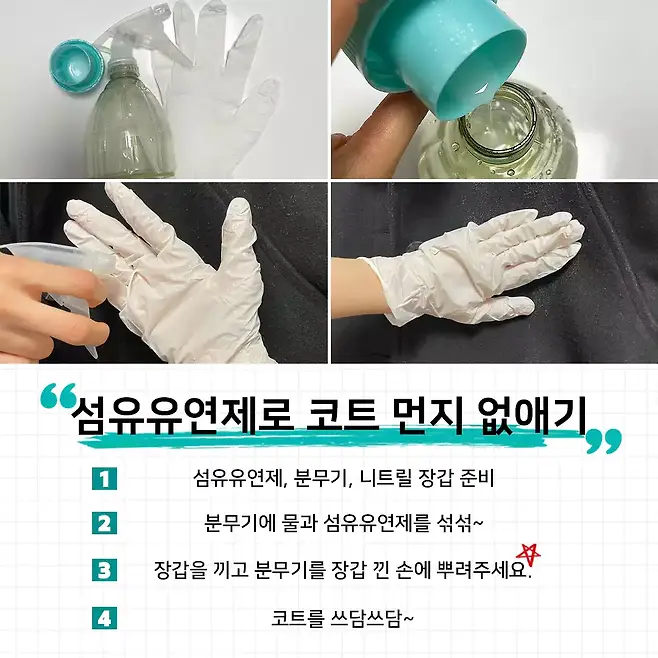 “섬유유연제로 코트 먼지 없애기”

1 섬유유연제, 분무기, 니트릴 장갑 준비

2 분무기에 물과 섬유유연제를 섞섞~

3 장갑을 끼고 분무기를 장갑 낀 손에 뿌려주세요.

4 코트를 쓰담쓰담~