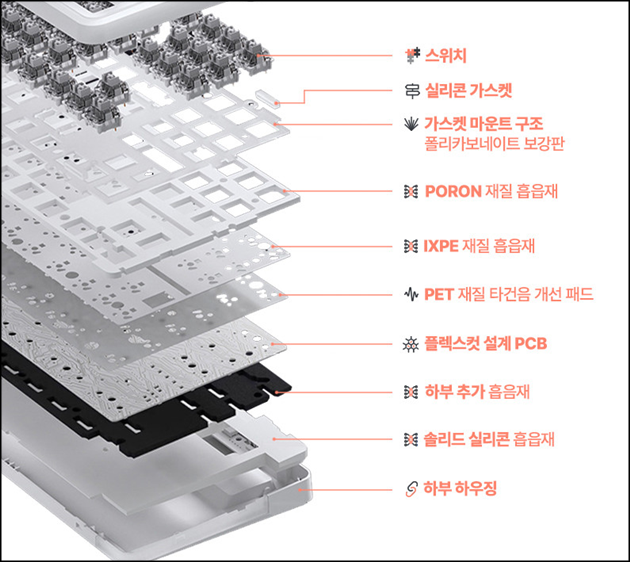 스위치

실리콘 가스켓

가스켓 마운트 구조
폴리카보네이트 보강판

PORON 재질 흡읍재

IXPE 재질 흡읍재

PET 재질 타건음 개선 패드

플렉스컷 설계 PCB

하부 추가 흡음재

솔리드 실리콘 흡읍재

하부 하우징